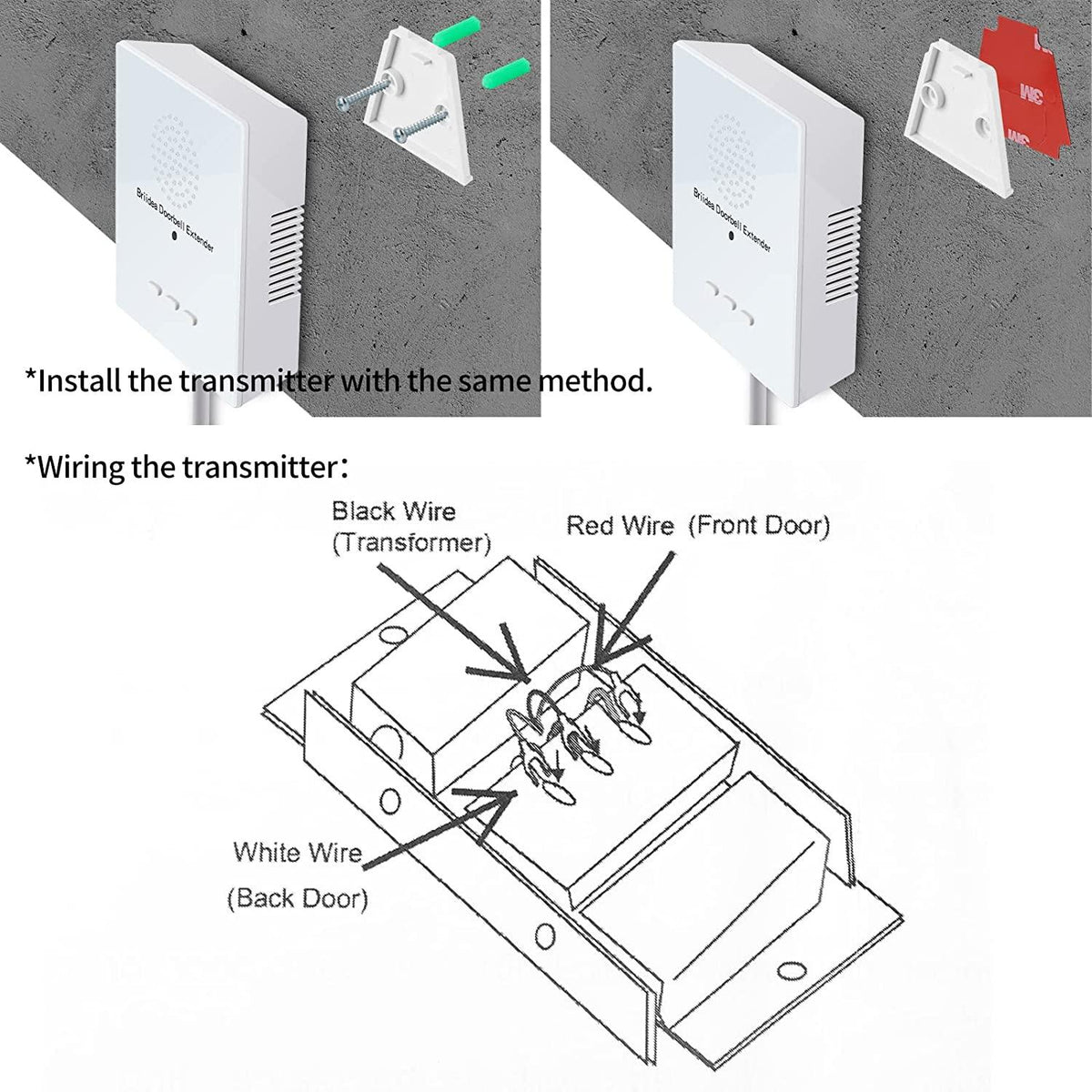 Briidea Doorbell Extender

Briidea Doorbell Extender

3M

3M

*Install the transmitter with the same method.

*Wiring the transmitter:

Black Wire (Transformer)

Red Wire (Front Door)

White Wire

(Back Door)