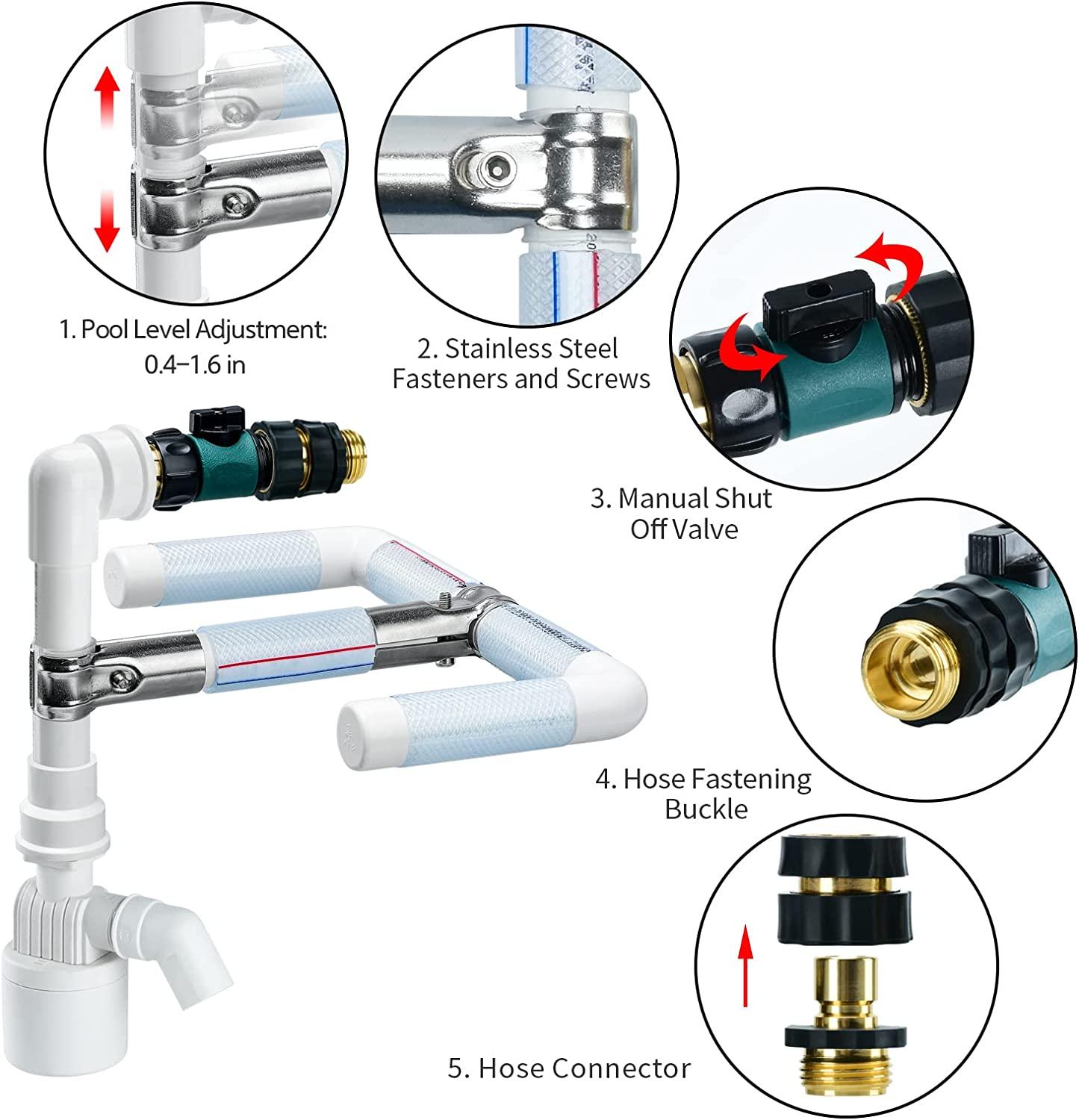 1. Pool Level Adjustment: 0.4–1.6 in

2. Stainless Steel Fasteners and Screws

3. Manual Shut Off Valve

4. Hose Fastening Buckle

5. Hose Connector