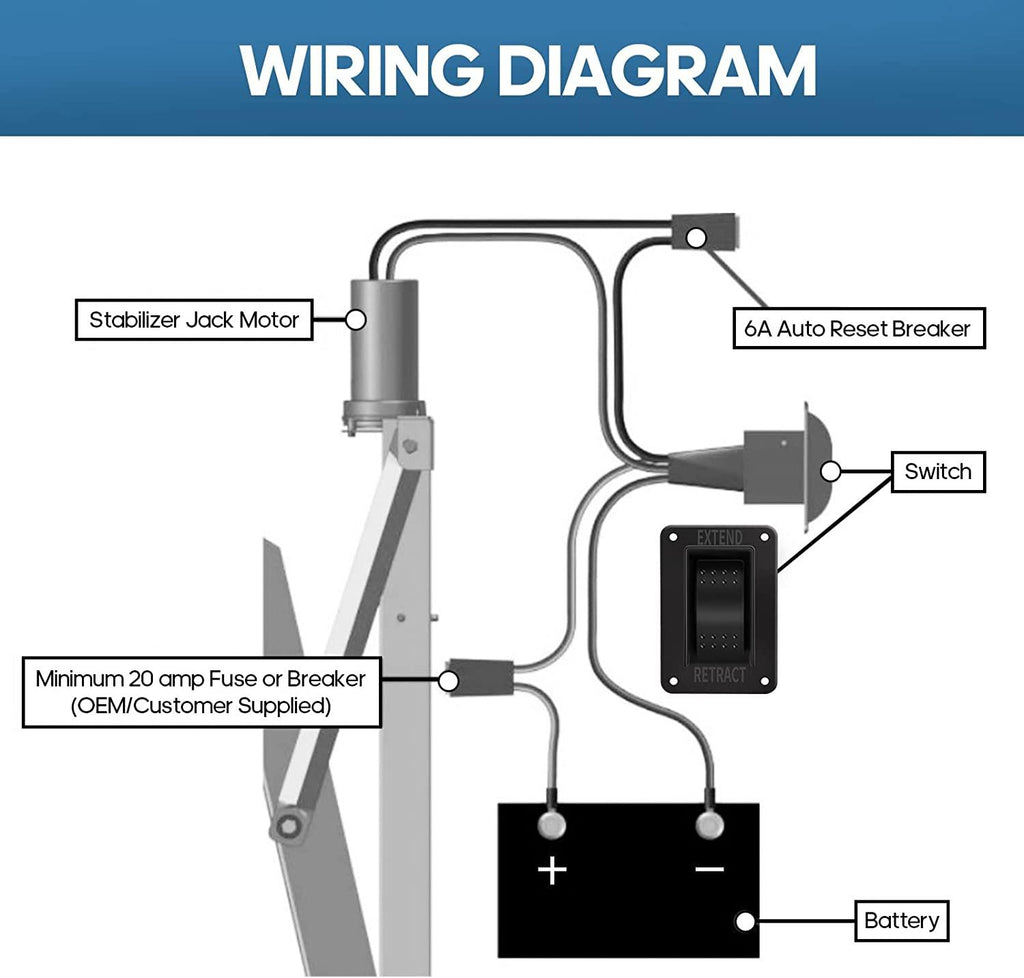 WIRING DIAGRAM

Stabilizer Jack Motor

6A Auto Reset Breaker

Switch

EXTEND

RETRACT

Minimum 20 amp Fuse or Breaker (OEM/Customer Supplied)

+

−

Battery