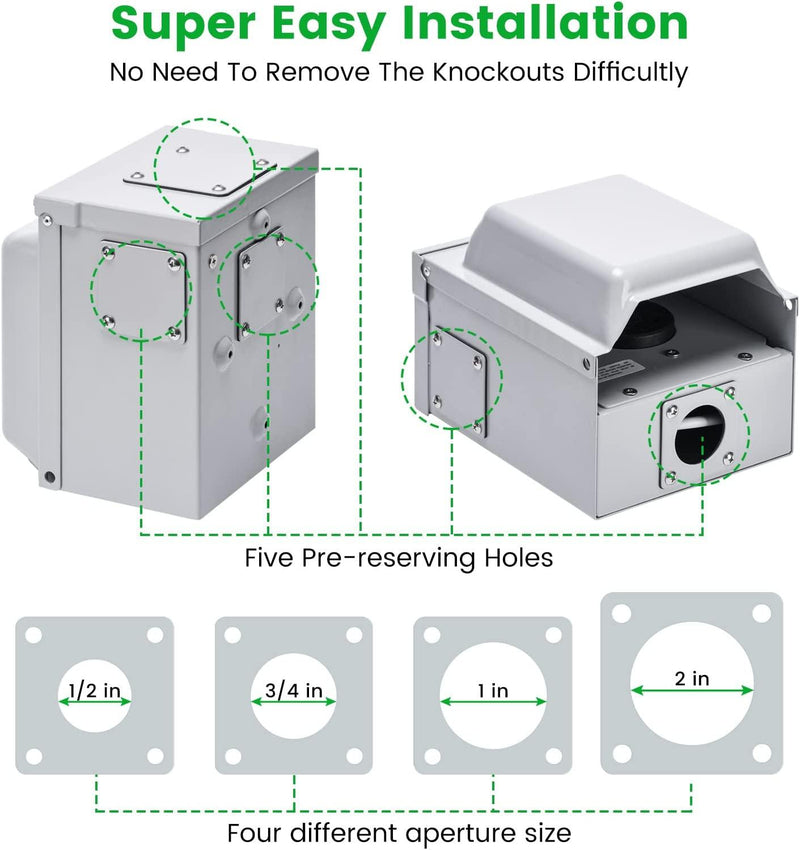 Super Easy Installation
No Need To Remove The Knockouts Difficultly

Five Pre-reserving Holes

1/2 in

3/4 in

1 in

2 in

Four different aperture size